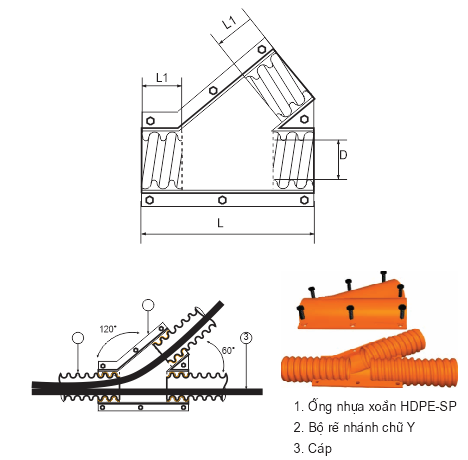 L1

L1

D

L

120°

60°

3

1. Ống nhựa xoắn HDPE-SP

2. Bộ rẽ nhánh chữ Y

3. Cáp